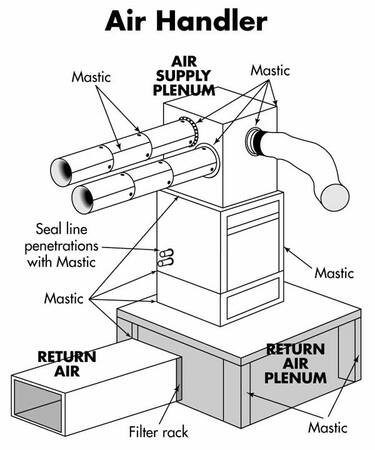 Air Handler

Mastic

AIR SUPPLY PLENUM

Mastic

Seal line penetrations with Mastic

Mastic

Mastic

RETURN AIR

RETURN AIR PLENUM

Filter rack

Mastic